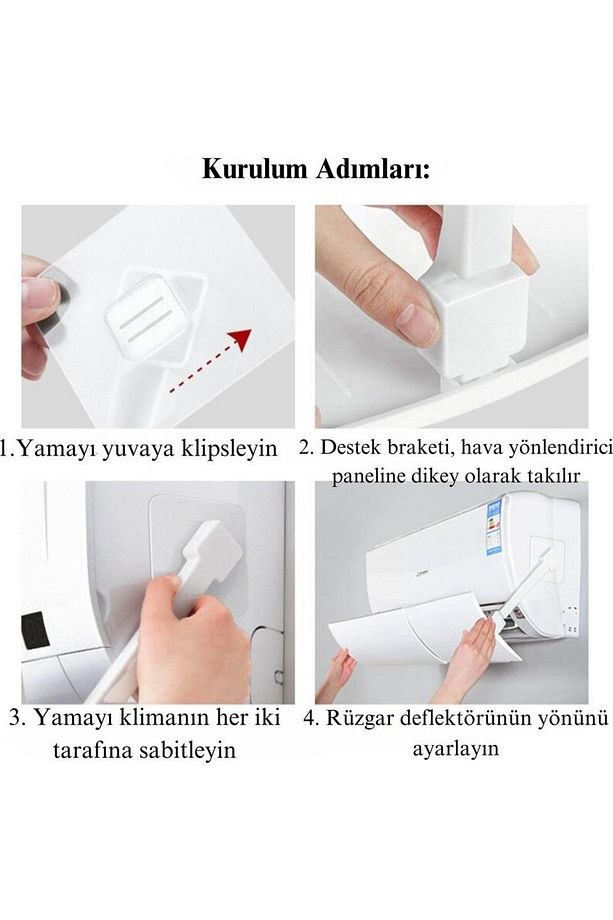 Kurulum Adımları:

1.Yamayı yuvaya klipsleyin

2. Destek braketi, hava yönlendirici paneline dikey olarak takılır

3. Yamayı klimanın her iki tarafına sabitleyin

4. Rüzgar deflektörünün yönünü ayarlayın