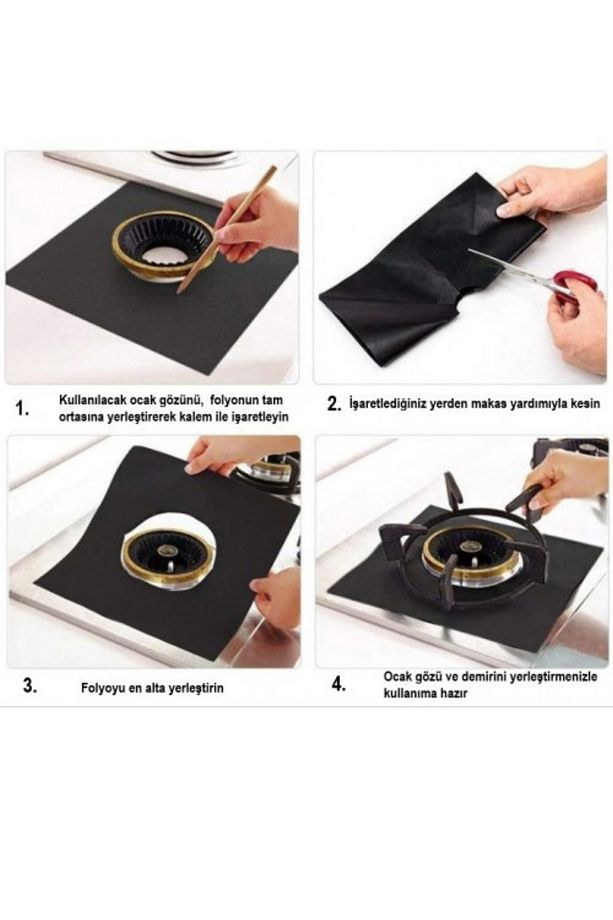 1. Kullanılacak ocak gözünü, folyonun tam ortasına yerleştirerek kalem ile işaretleyin

2. İşaretlediğiniz yerden makas yardımıyla kesin

3. Folyoyu en alta yerleştirin

4. Ocak gözü ve demirini yerleştirmenizle kullanıma hazır