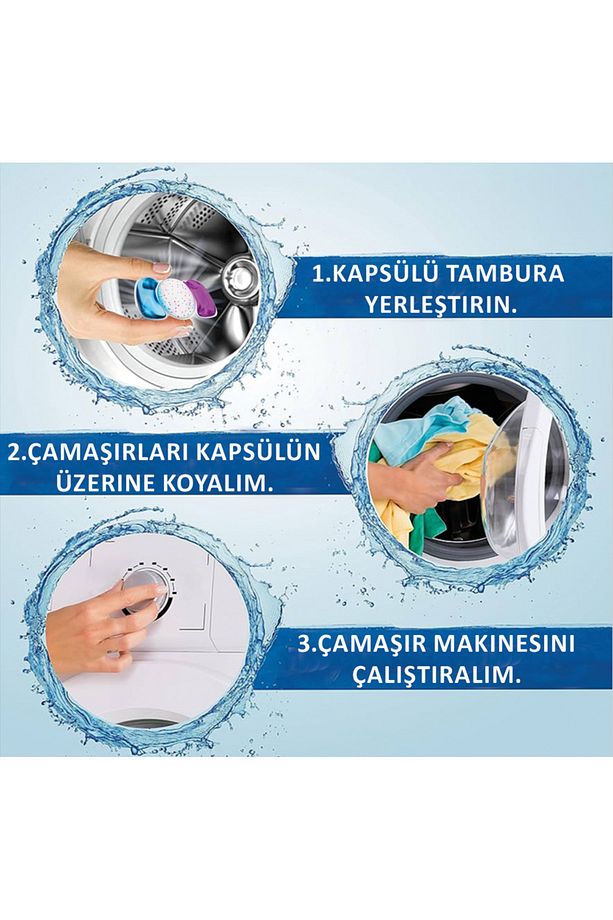 1.KAPSÜLÜ TAMBURA YERLEŞTIRIN.

2.ÇAMAŞIRLARI KAPSÜLÜN ÜZERINE KOYALIM.

3.ÇAMAŞIR MAKINESINI ÇALIŞTIRALIM.