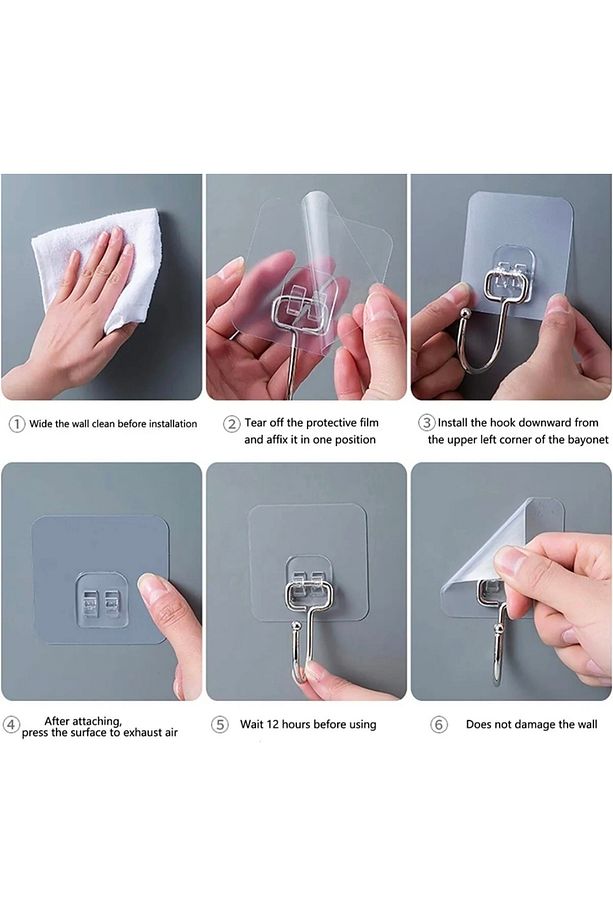 ① Wide the wall clean before installation

② Tear off the protective film and affix it in one position

③ Install the hook downward from the upper left corner of the bayonet

④ After attaching, press the surface to exhaust air

⑤ Wait 12 hours before using

⑥ Does not damage the wall