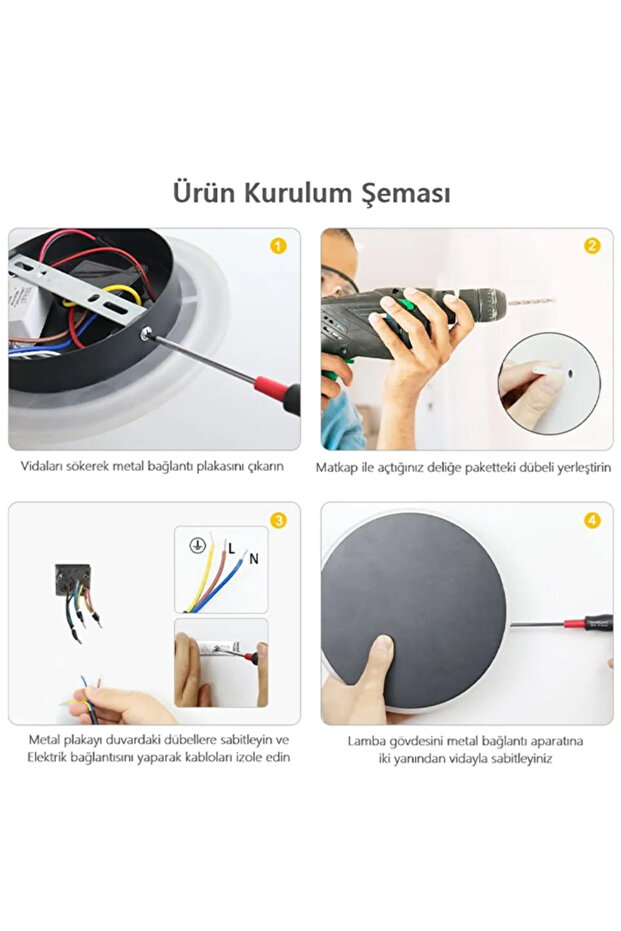 Ürün Kurulum Şeması

1

Vidaları sökerek metal bağlantı plakasını çıkarın

2

Matkap ile açtığınız deliğe paketteki dübeli yerleştirin

3

L

N

Metal plakayı duvardaki dübellere sabitleyin ve Elektrik bağlantısını yaparak kabloları izole edin

4

Lamba gövdesini metal bağlantı aparatına iki yanından vidayla sabitleyiniz