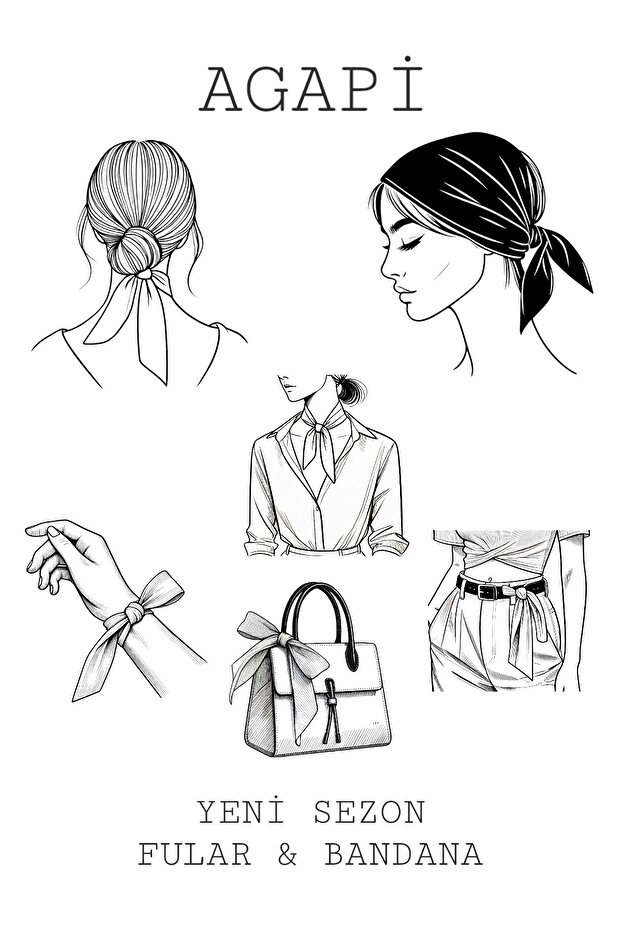 AGAPİ

YENİ SEZON
FULAR & BANDANA