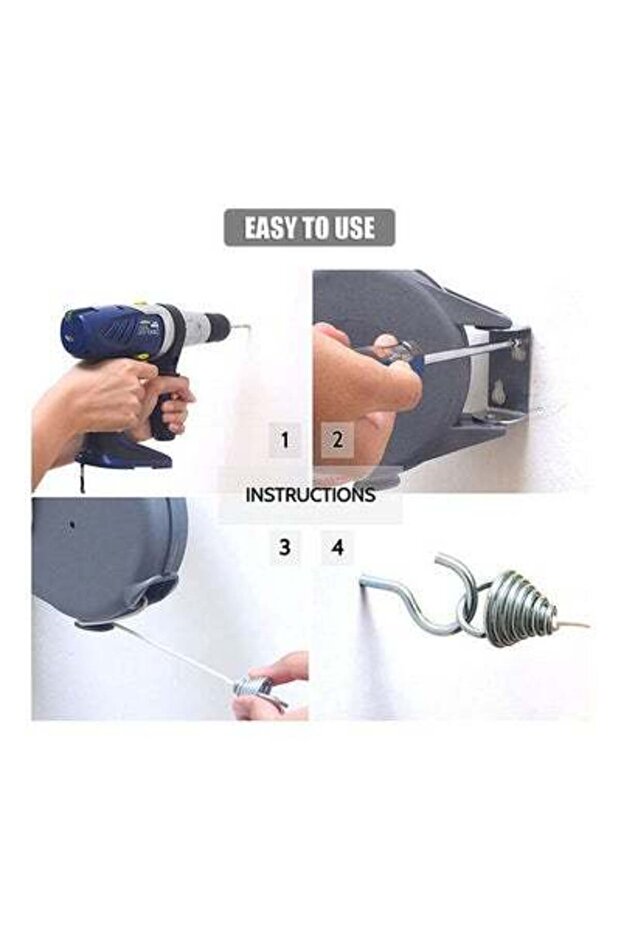 EASY TO USE

1 2

INSTRUCTIONS

3 4