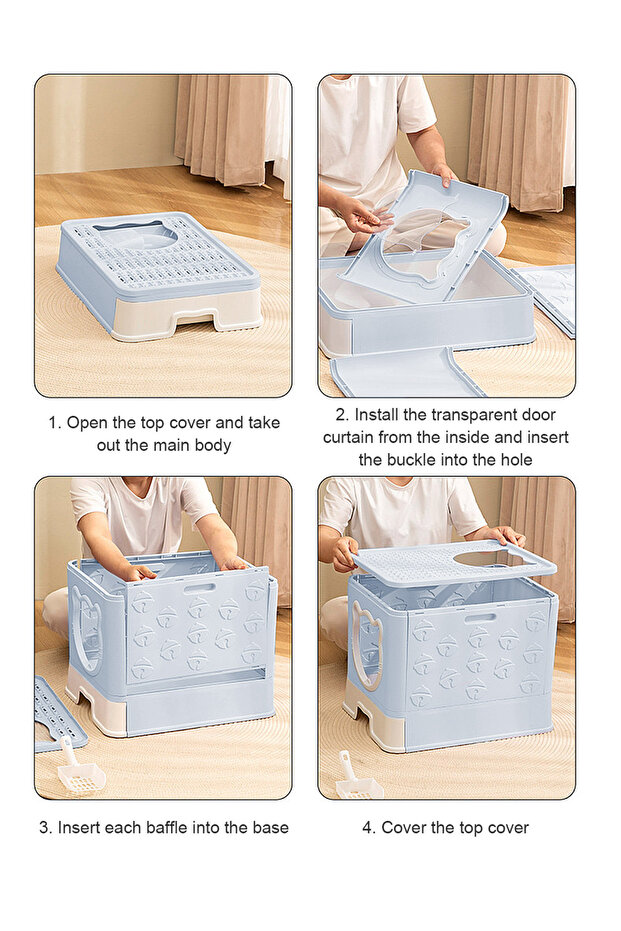 1. Open the top cover and take out the main body

2. Install the transparent door curtain from the inside and insert the buckle into the hole

3. Insert each baffle into the base

4. Cover the top cover