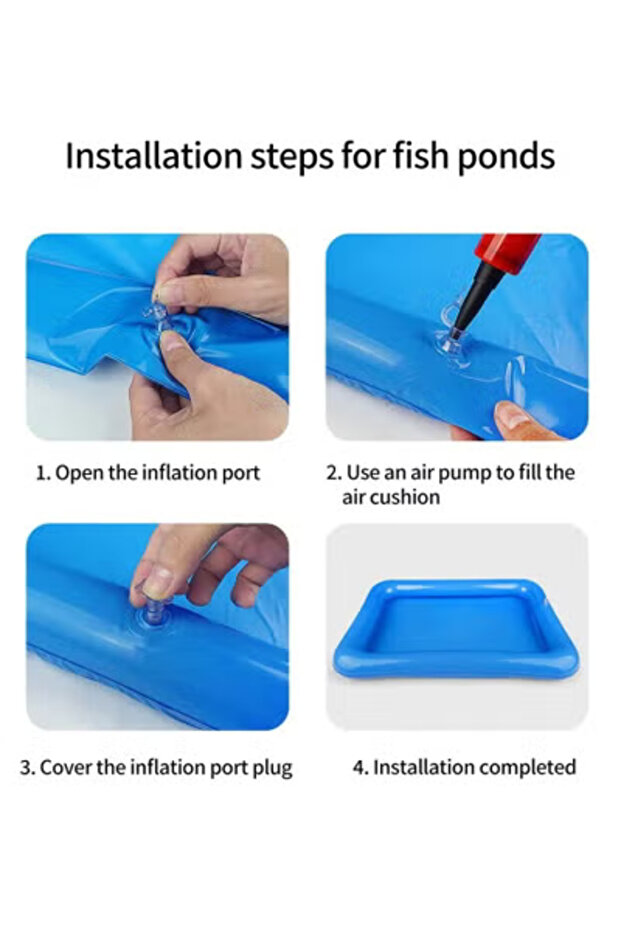 Installation steps for fish ponds

1. Open the inflation port

2. Use an air pump to fill the air cushion

3. Cover the inflation port plug

4. Installation completed