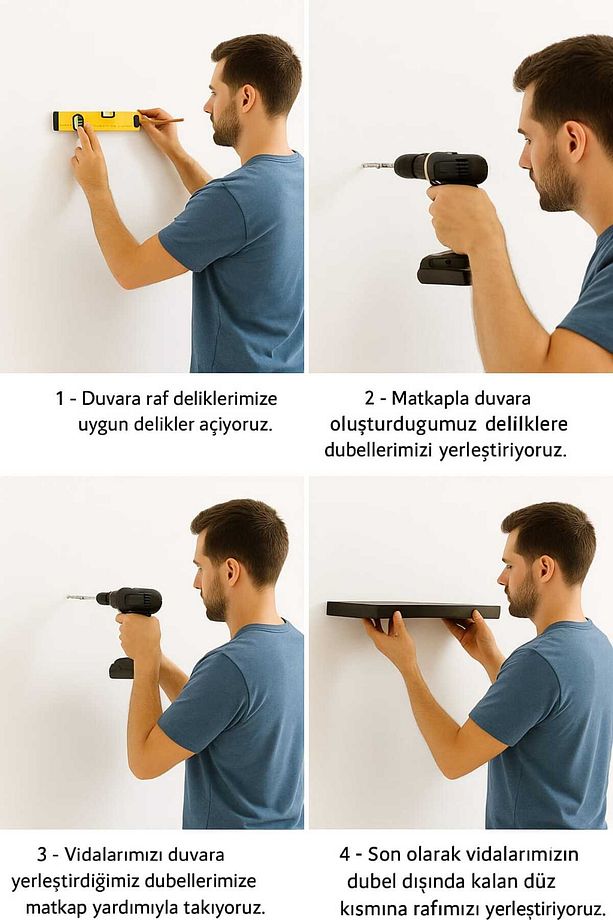 1 - Duvara raf deliklerimize uygun delikler açiyoruz.

2 - Matkapla duvara oluşturdugumuz delilklere dubellerimizi yerleştiriyoruz.

3 - Vidalarımızı duvara yerleştirdiğimiz dubellerimize matkap yardımıyla takıyoruz.

4 - Son olarak vidalarımızın dubel dışında kalan düz kısmına rafımızı yerleştiriyoruz.