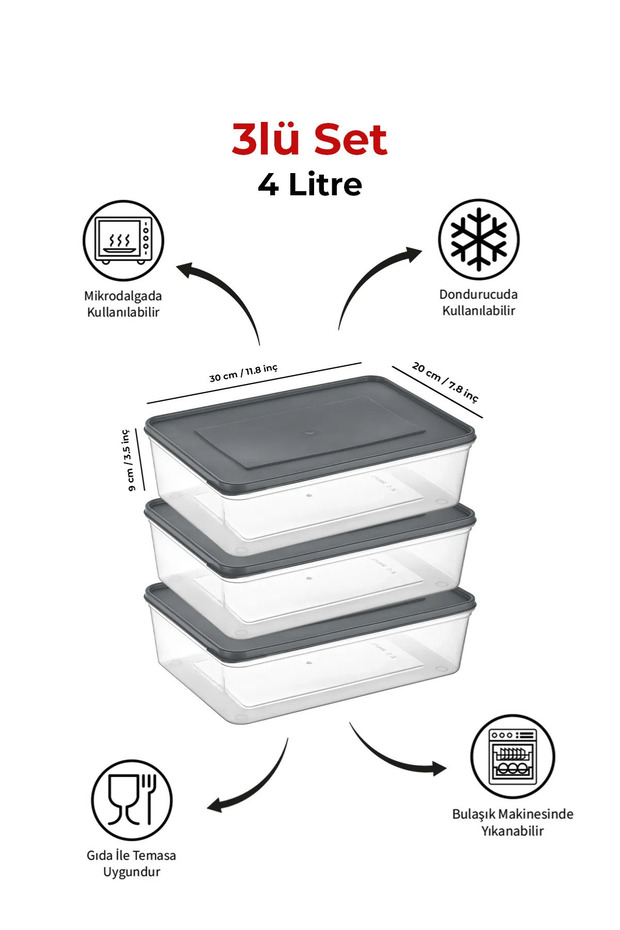 3lü Set
4 Litre

Mikrodalgada Kullanılabilir

Dondurucuda Kullanılabilir

30 cm / 11.8 inç

20 cm / 7.8 inç

9 cm / 3.5 inç

Gıda İle Temasa Uygundur

Bulaşık Makinesinde Yıkanabilir