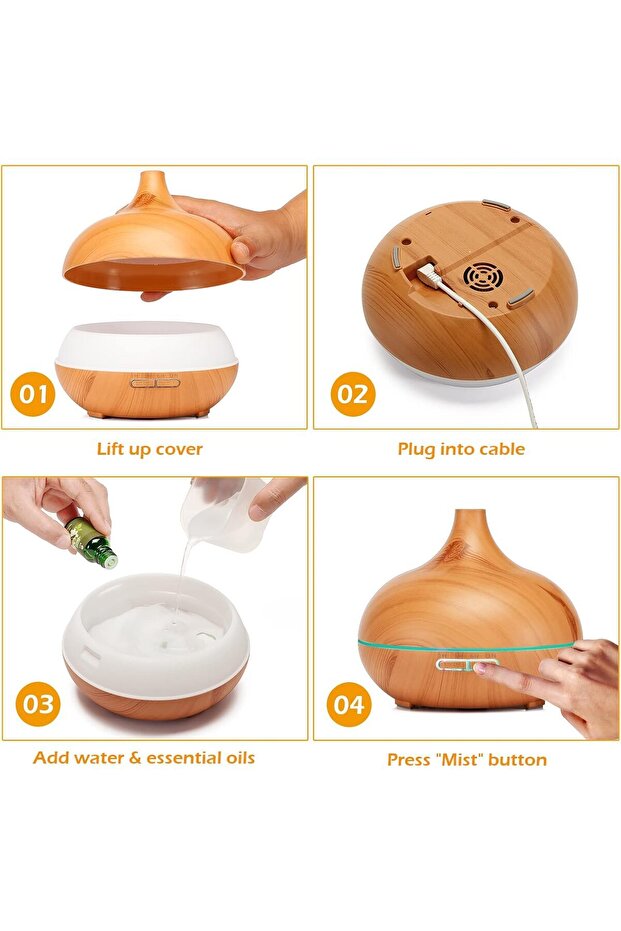 01

Lift up cover

02

Plug into cable

03

Add water & essential oils

04

Press "Mist" button