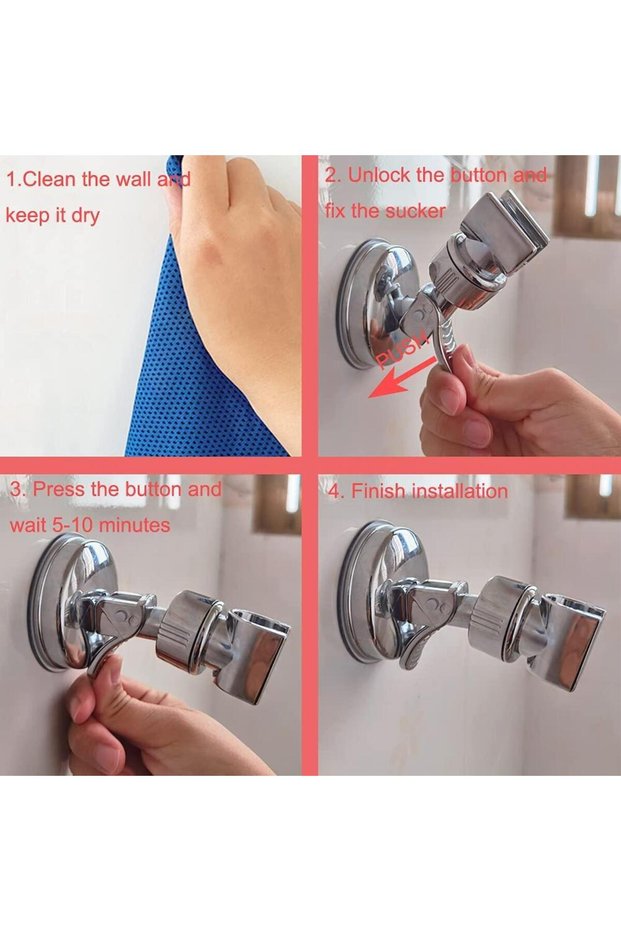 1.Clean the wall and keep it dry

2. Unlock the button and fix the sucker

PUSH

3. Press the button and wait 5-10 minutes

4. Finish installation