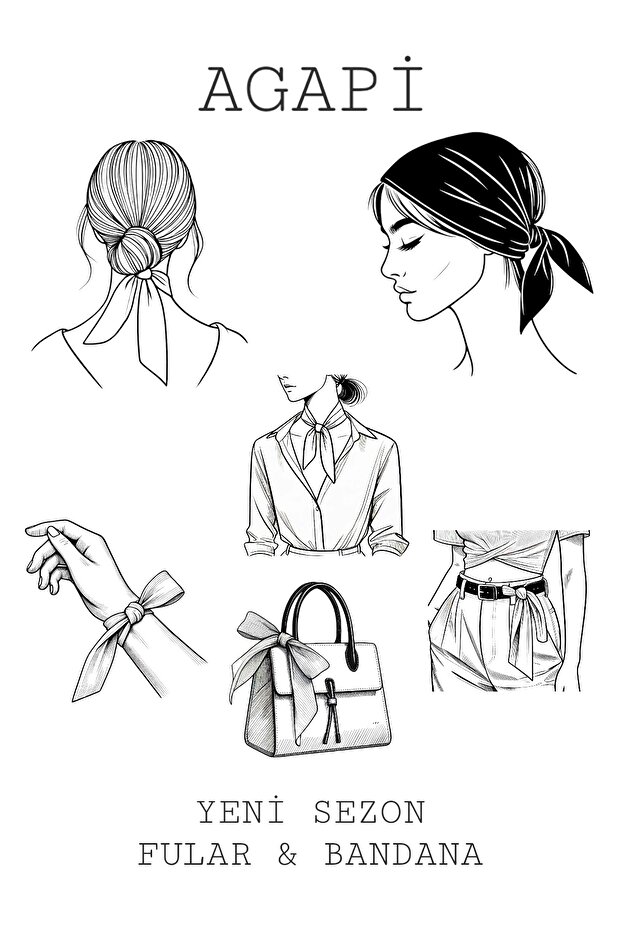 AGAPİ

YENİ SEZON
FULAR & BANDANA