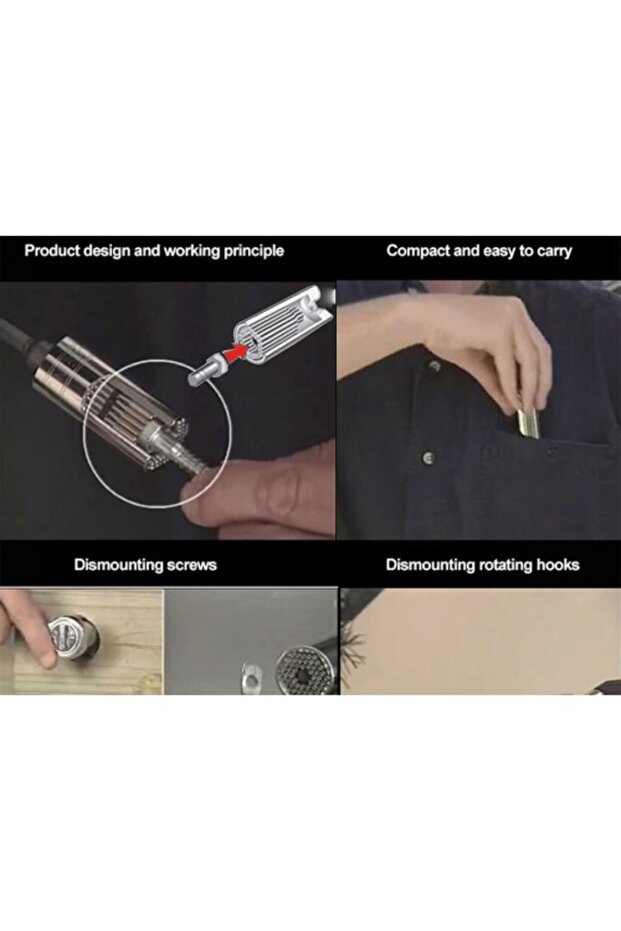 Product design and working principle

Compact and easy to carry

Dismounting screws

Dismounting rotating hooks