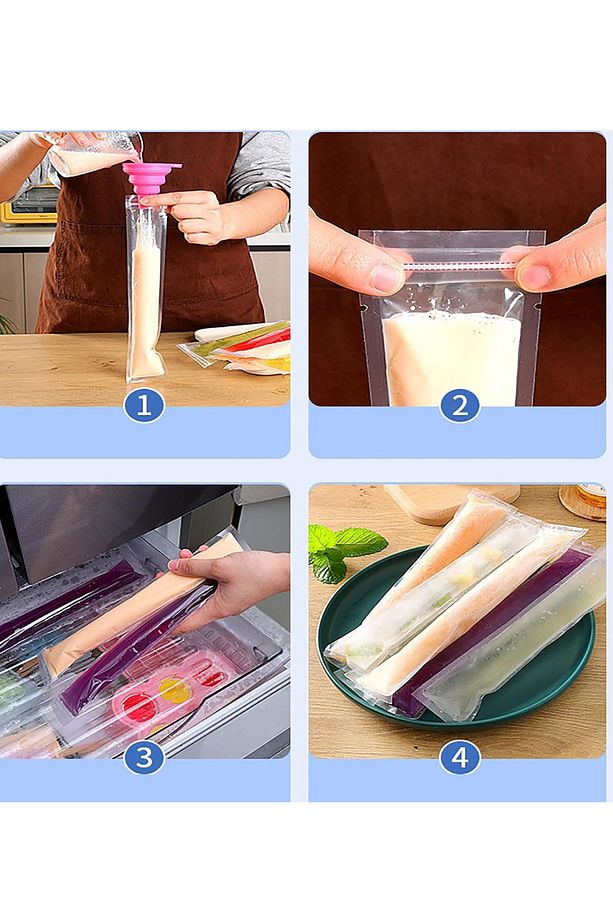 1

2

3

4