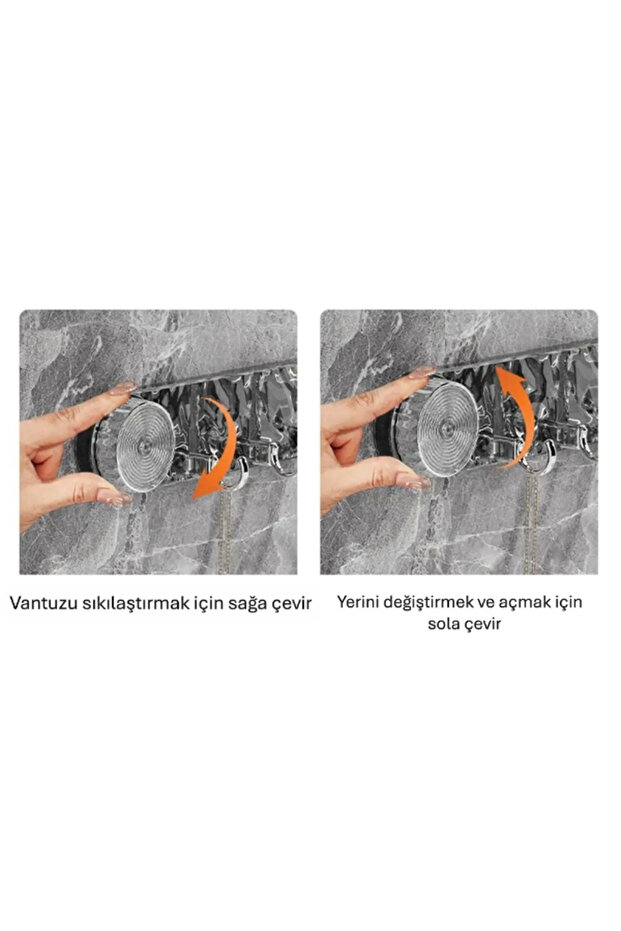 Vantuzu sıkılaştırmak için sağa çevir

Yerini değiştirmek ve açmak için sola çevir