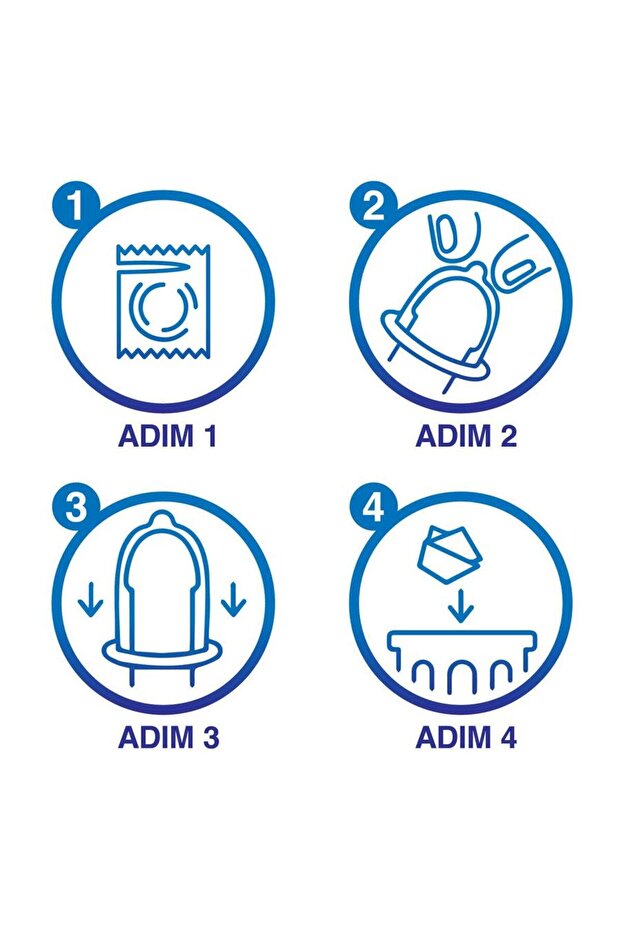 1

ADIM 1

2

ADIM 2

3

ADIM 3

4

ADIM 4