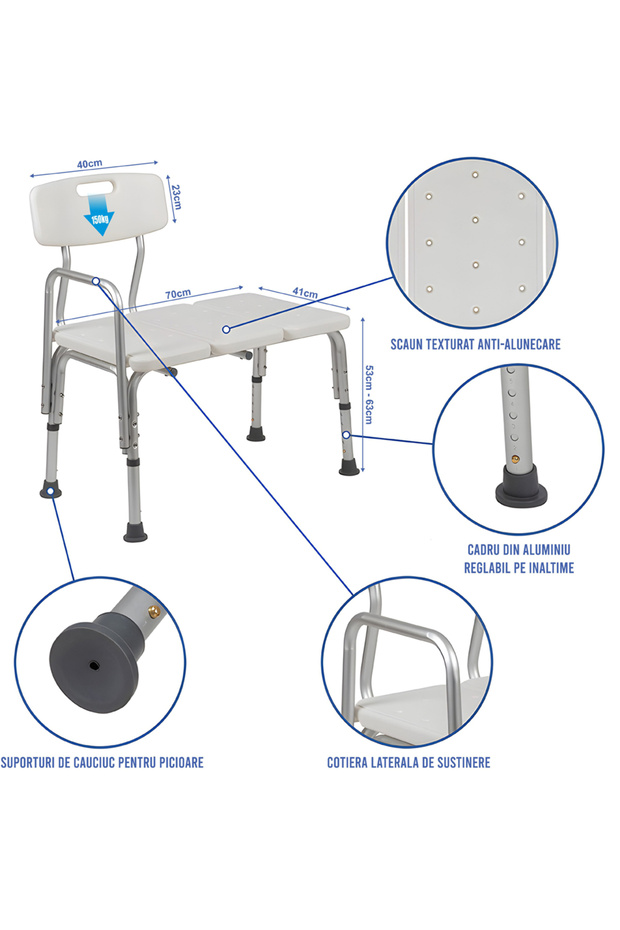 40cm

23cm

150kg

70cm

41cm

53cm - 63cm

SCAUN TEXTURAT ANTI-ALUNECARE

CADRU DIN ALUMINIU
REGLABIL PE INALTIME

SUPORTURI DE CAUCIUC PENTRU PICIOARE

COTIERA LATERALA DE SUSTINERE