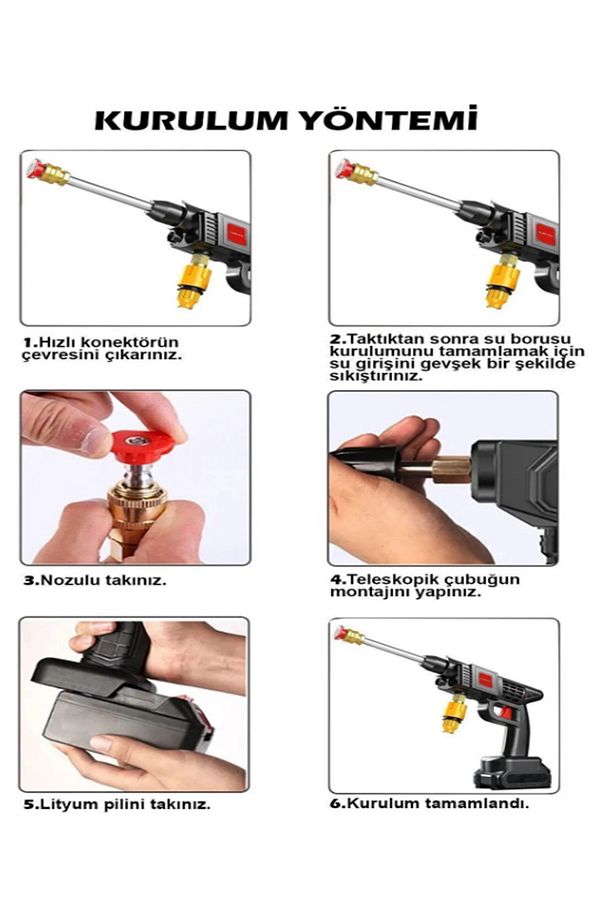 KURULUM YÖNTEMİ

1.Hızlı konektörün çevresini çıkarınız.

2.Taktıktan sonra su borusu kurulumunu tamamlamak için su girişini gevşek bir şekilde sıkıştırınız.

3.Nozulu takınız.

4.Teleskopik çubuğun montajını yapınız.

5.Lityum pilini takınız.

6.Kurulum tamamlandı.