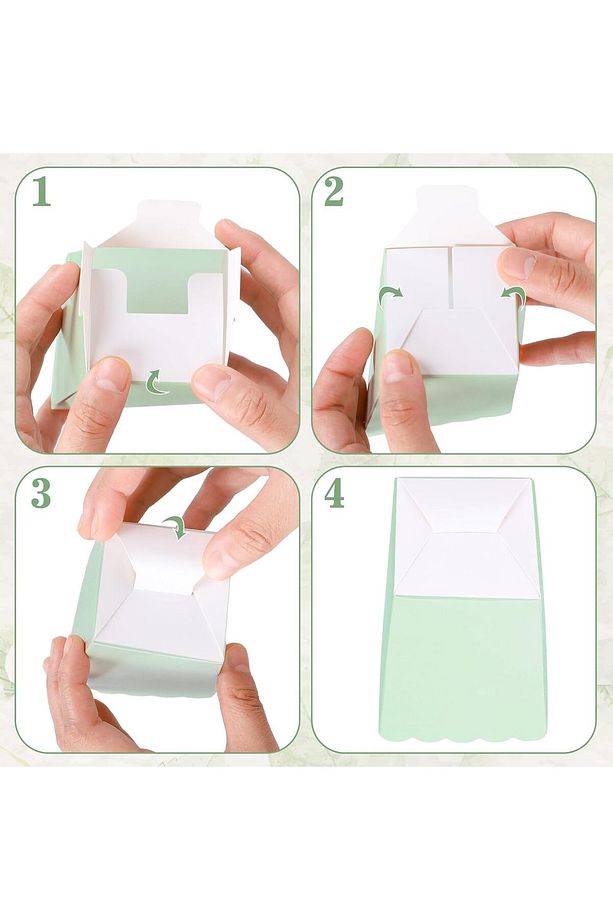 1

2

3

4