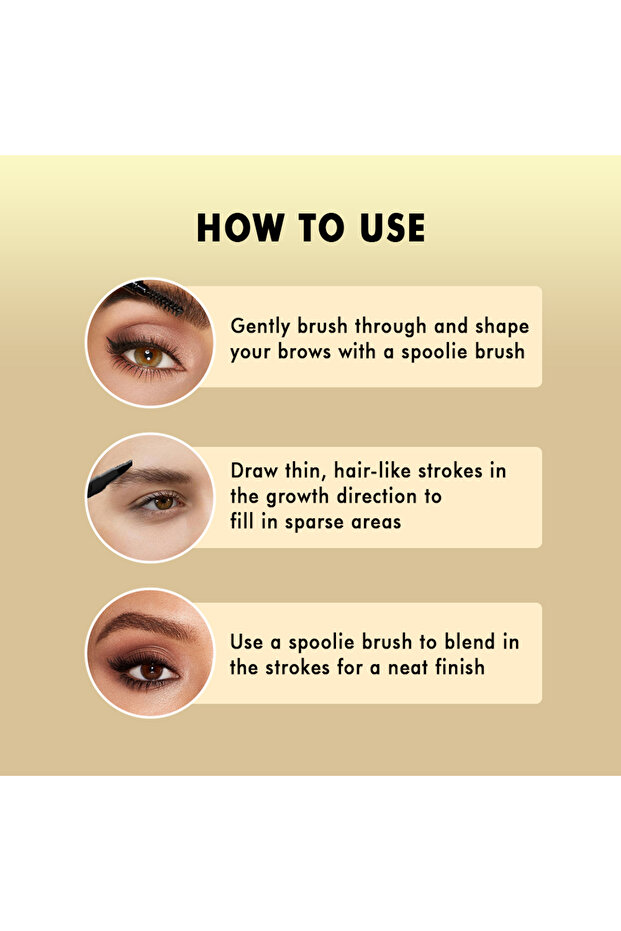 HOW TO USE

Gently brush through and shape your brows with a spoolie brush

Draw thin, hair-like strokes in the growth direction to fill in sparse areas

Use a spoolie brush to blend in the strokes for a neat finish