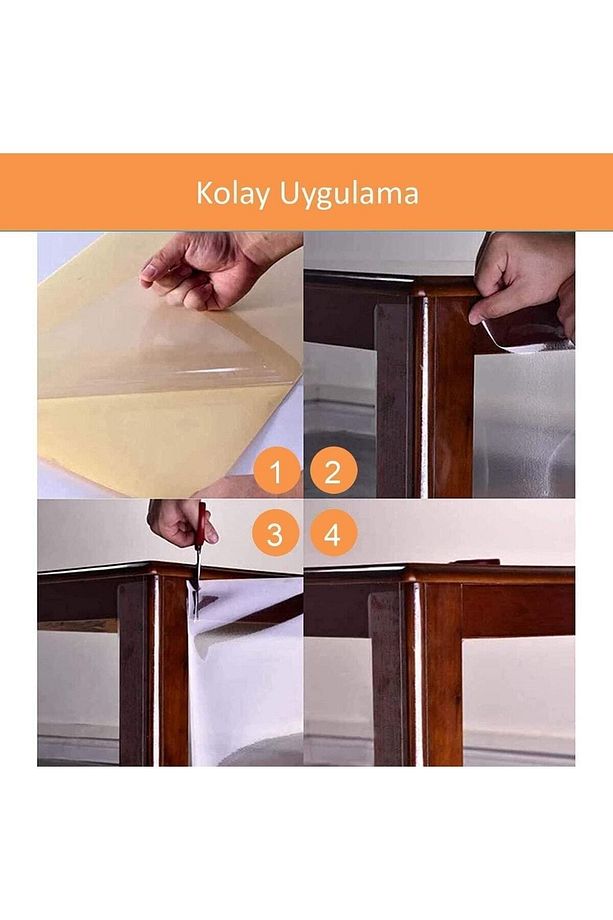 Kolay Uygulama

1

2

3

4