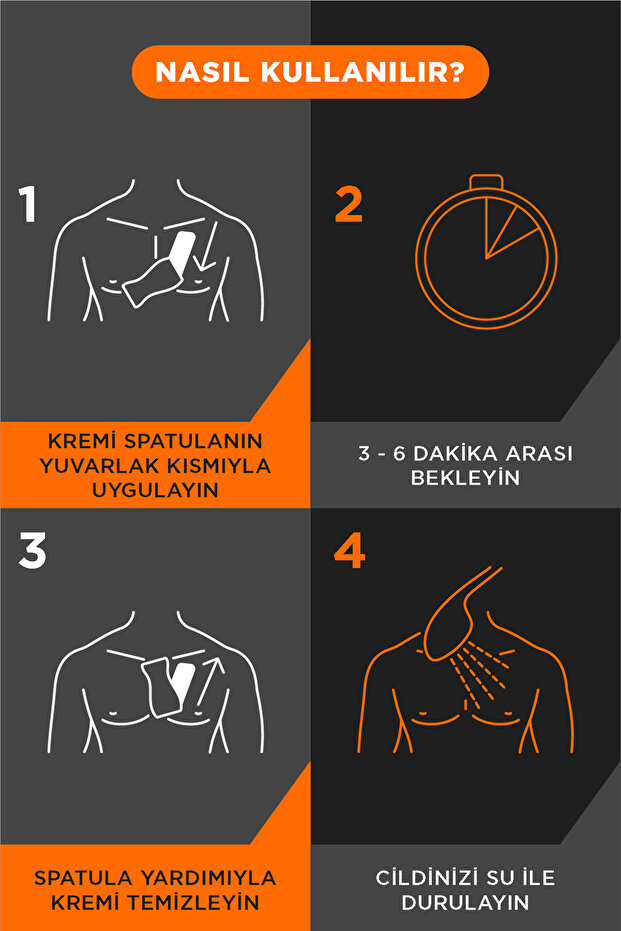 NASIL KULLANILIR?

1

KREMİ SPATULANIN YUVARLAK KISMIYLA UYGULAYIN

2

3 - 6 DAKİKA ARASI BEKLEYİN

3

SPATULA YARDIMIYLA KREMİ TEMİZLEYİN

4

CİLDİNİZİ SU İLE DURULAYIN