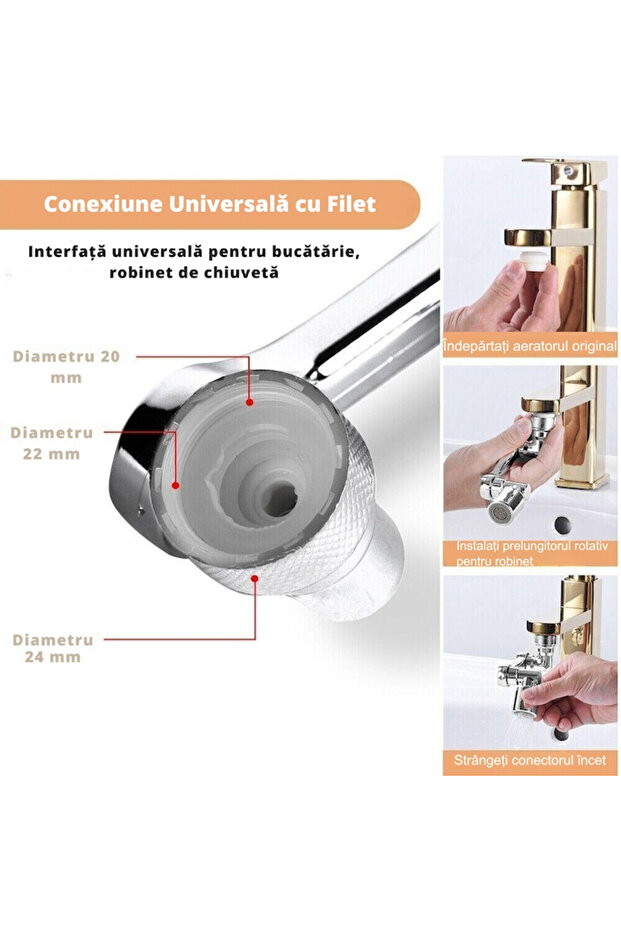 Conexiune Universală cu Filet

Interfață universală pentru bucătărie, robinet de chiuvetă

Diametru 20 mm

Diametru 22 mm

Diametru 24 mm

Îndepărtați aeratorul original

Instalați prelungitorul rotativ pentru robinet

Strângeți conectorul încet