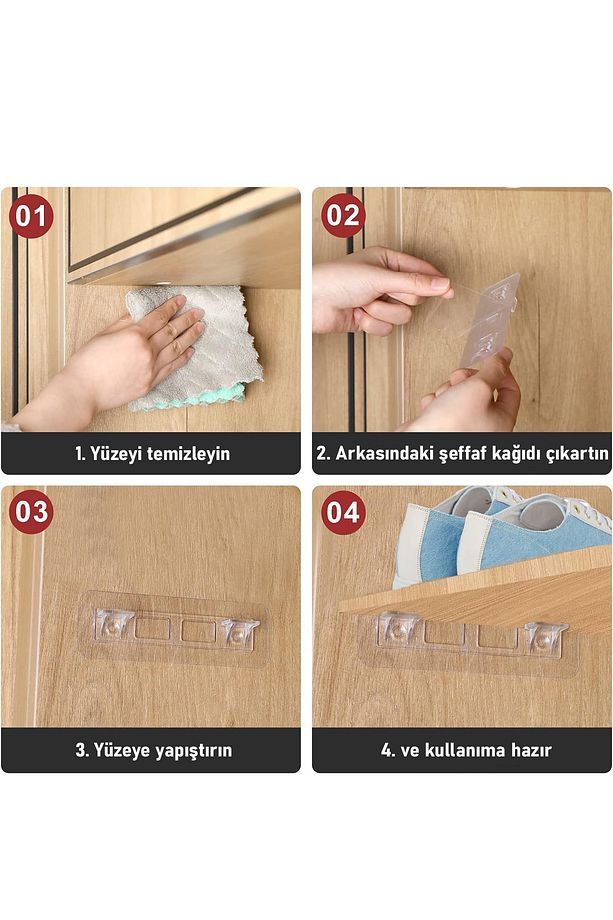 01

1. Yüzeyi temizleyin

02

2. Arkasındaki şeffaf kağıdı çıkartın

03

3. Yüzeye yapıştırın

04

4. ve kullanıma hazır