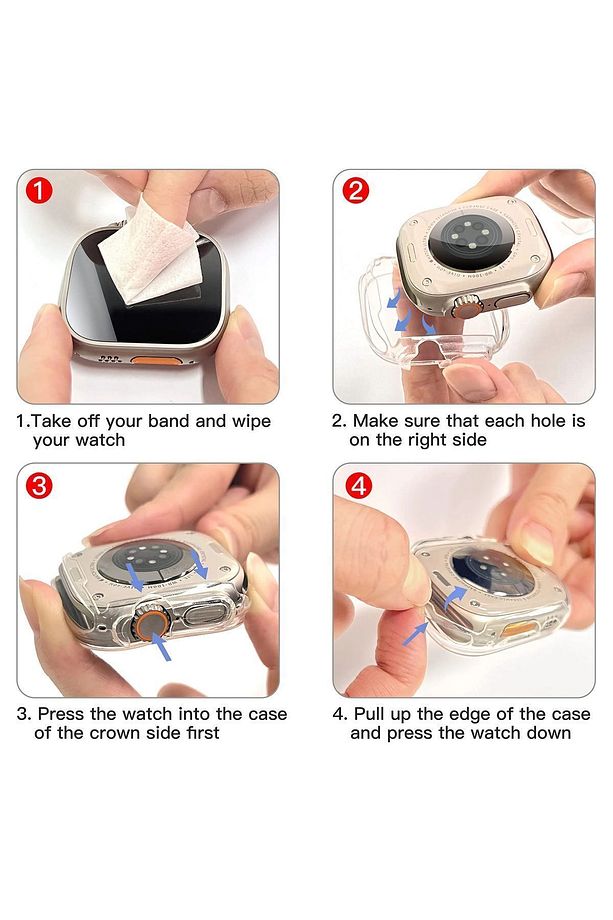 1

1.Take off your band and wipe your watch

2

2. Make sure that each hole is on the right side

3

3. Press the watch into the case of the crown side first

4

4. Pull up the edge of the case and press the watch down