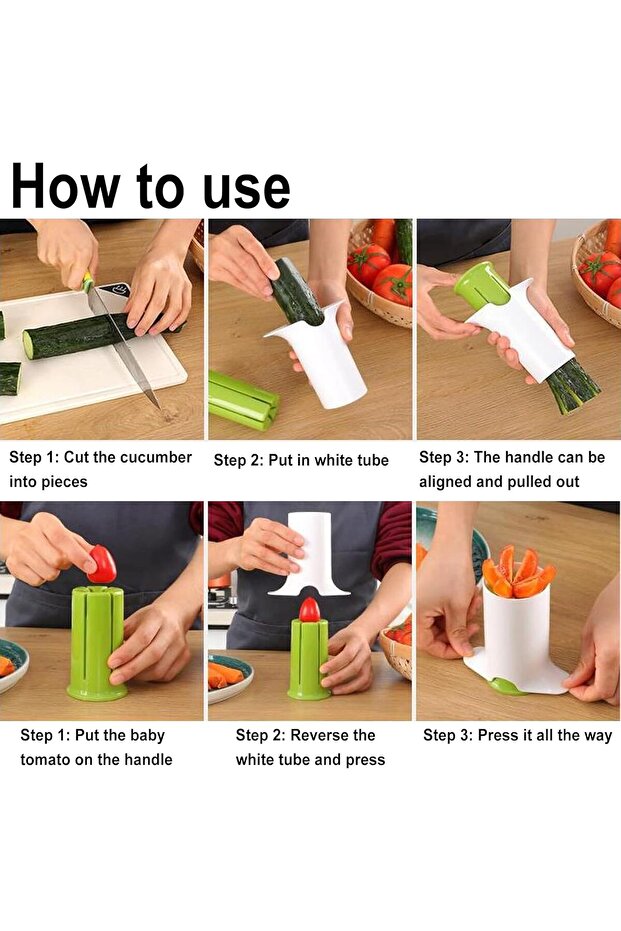 How to use

Step 1: Cut the cucumber into pieces

Step 2: Put in white tube

Step 3: The handle can be aligned and pulled out

Step 1: Put the baby tomato on the handle

Step 2: Reverse the white tube and press

Step 3: Press it all the way