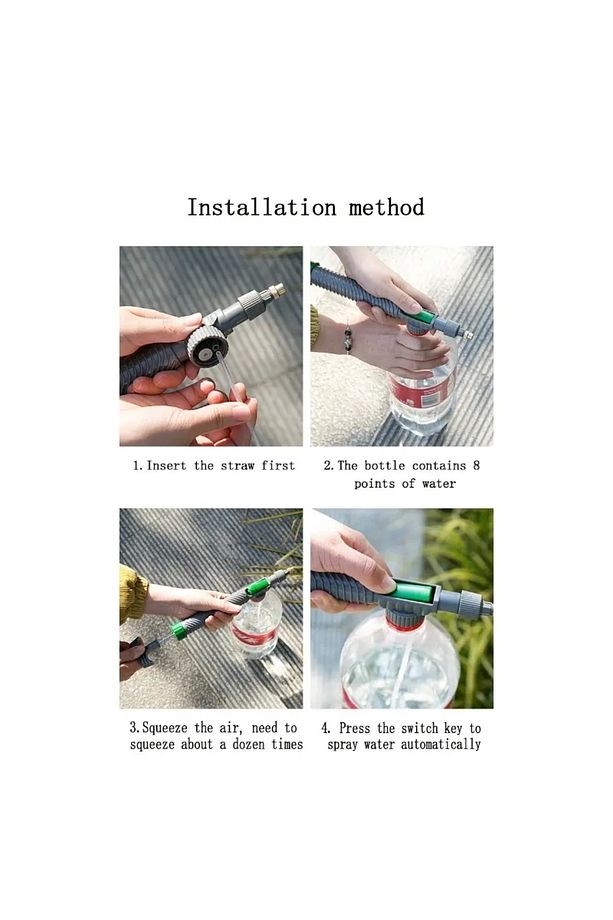 Installation method

1. Insert the straw first

2. The bottle contains 8 points of water

3. Squeeze the air, need to squeeze about a dozen times

4. Press the switch key to spray water automatically