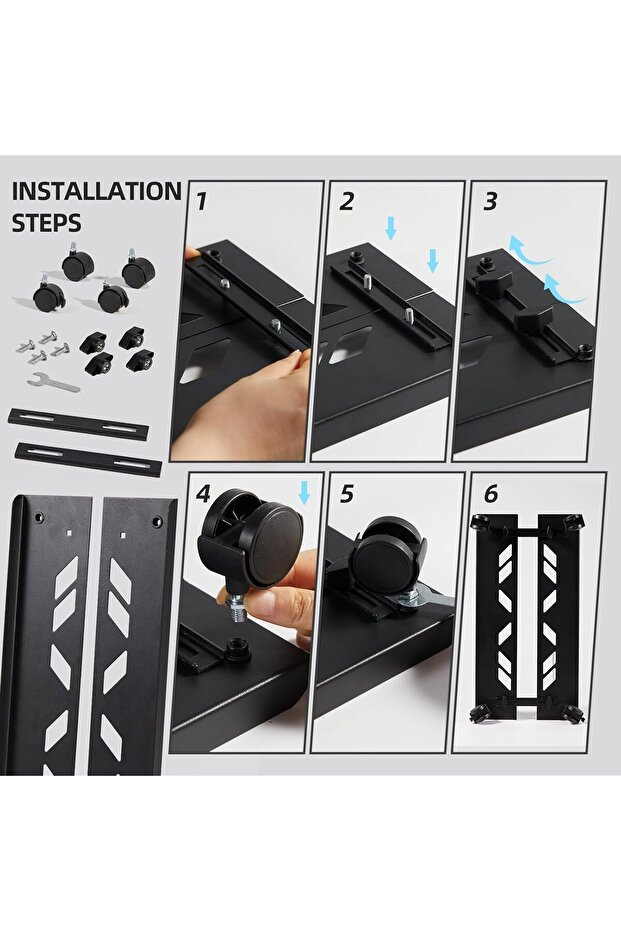 INSTALLATION STEPS

1

2

3

4

5

6