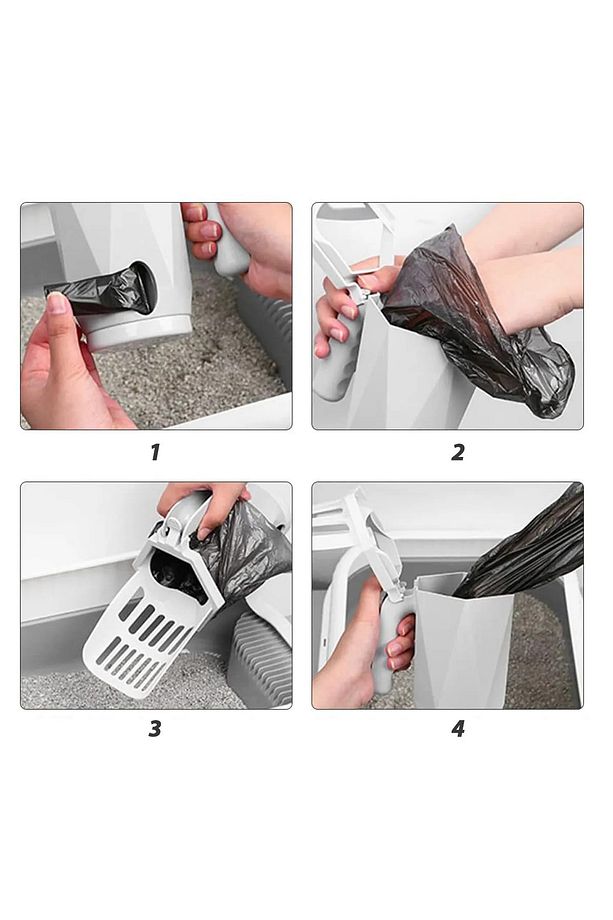 1

2

3

4