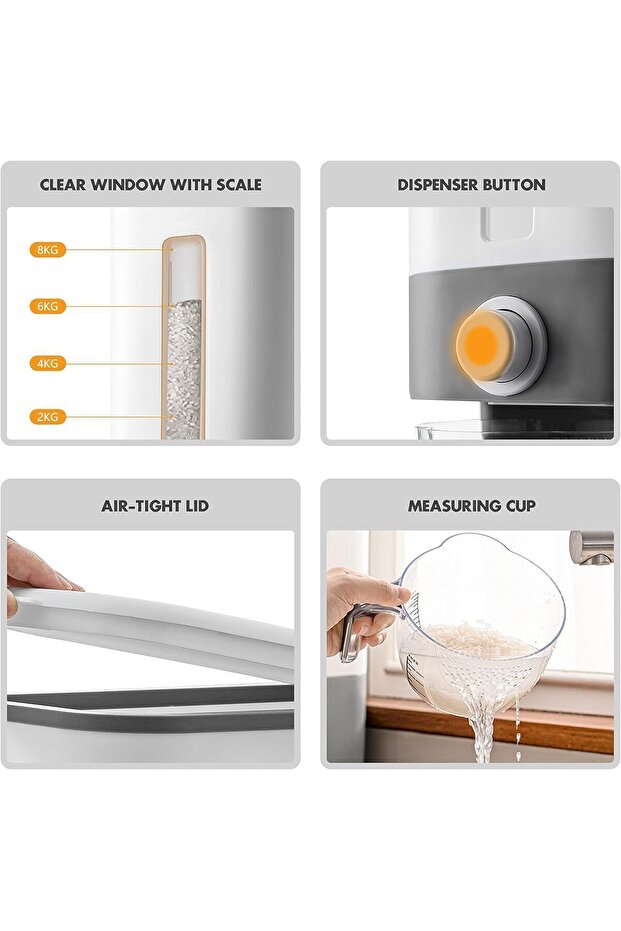 CLEAR WINDOW WITH SCALE

8KG

6KG

4KG

2KG

DISPENSER BUTTON

AIR-TIGHT LID

MEASURING CUP