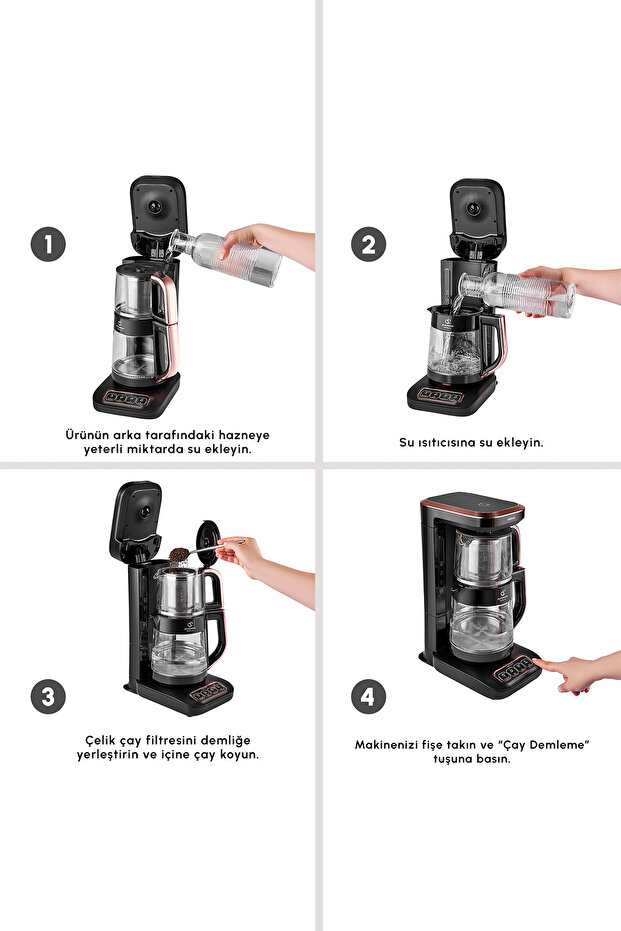 1

Ürünün arka tarafındaki hazneye yeterli miktarda su ekleyin.

2

Su ısıtıcısına su ekleyin.

3

Çelik çay filtresini demliğe yerleştirin ve içine çay koyun.

4

Makinenizi fişe takın ve "Çay Demleme" tuşuna basın.