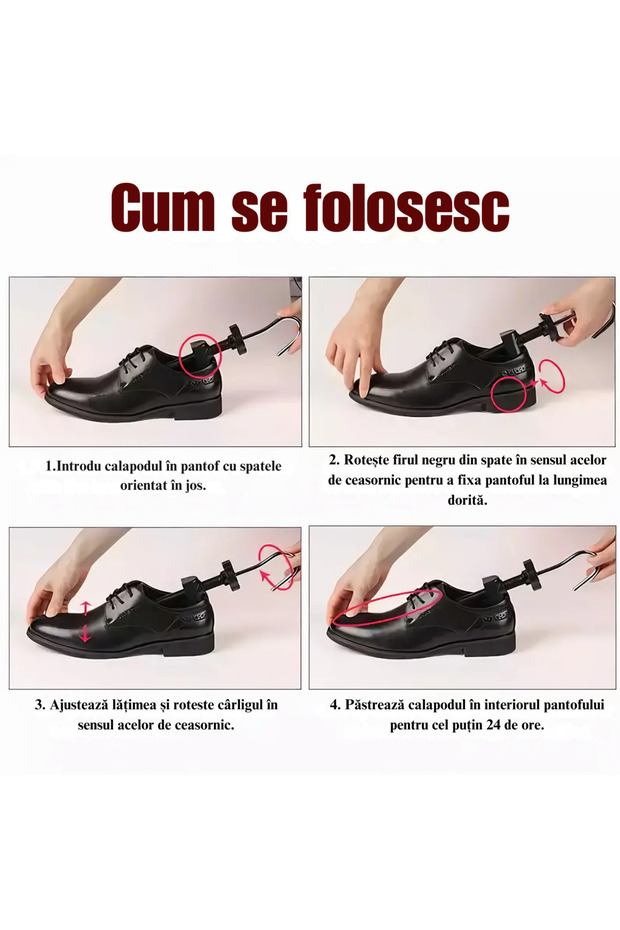 Cum se folosesc

1.Introdu calapodul în pantof cu spatele orientat în jos.

2. Rotește firul negru din spate în sensul acelor de ceasornic pentru a fixa pantoful la lungimea dorită.

3. Ajustează lățimea și roteste cârligul în sensul acelor de ceasornic.

4. Păstrează calapodul în interiorul pantofului pentru cel puțin 24 de ore.