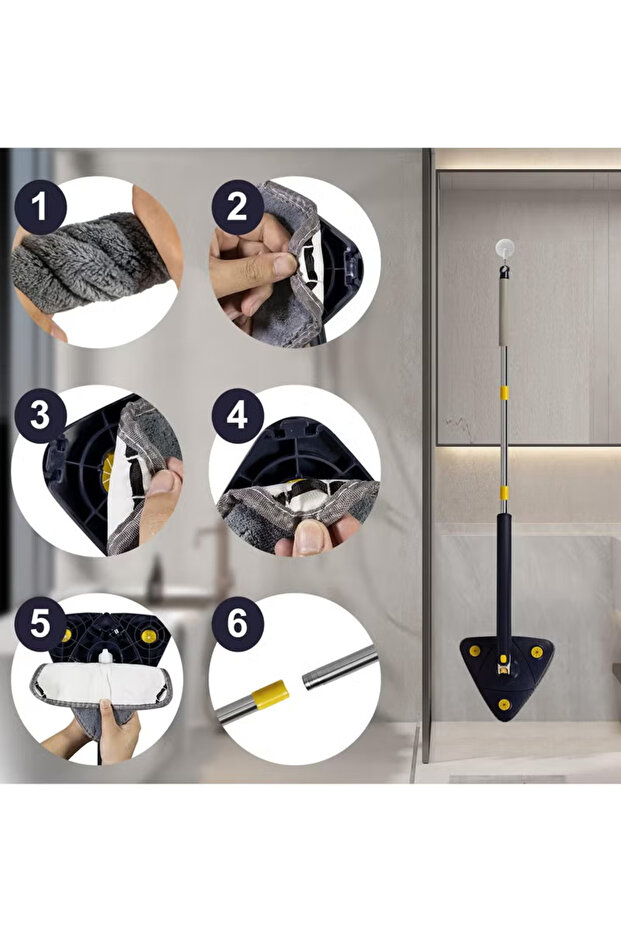 1
2
3
4
5
6