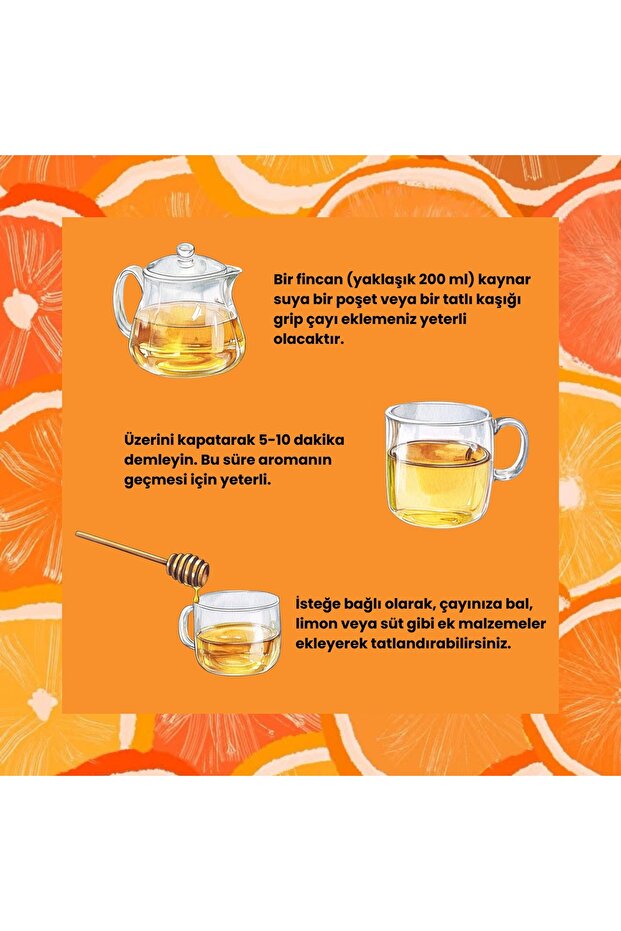 Bir fincan (yaklaşık 200 ml) kaynar suya bir poşet veya bir tatlı kaşığı grip çayı eklemeniz yeterli olacaktır.

Üzerini kapatarak 5-10 dakika demleyin. Bu süre aromanın geçmesi için yeterli.

İsteğe bağlı olarak, çayınıza bal, limon veya süt gibi ek malzemeler ekleyerek tatlandırabilirsiniz.