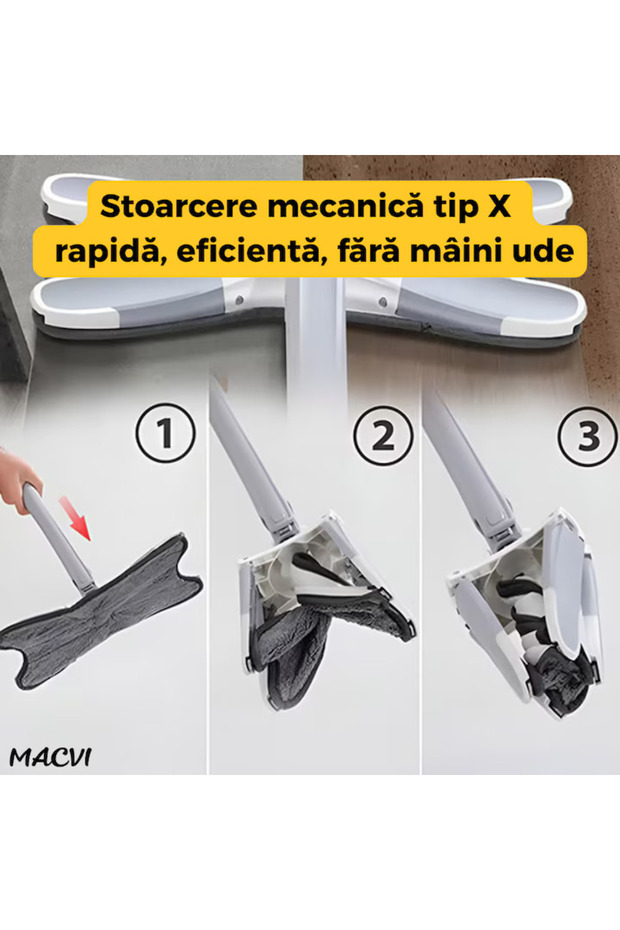 Stoarcere mecanică tip X rapidă, eficientă, fără mâini ude

1

2

3

MACVI