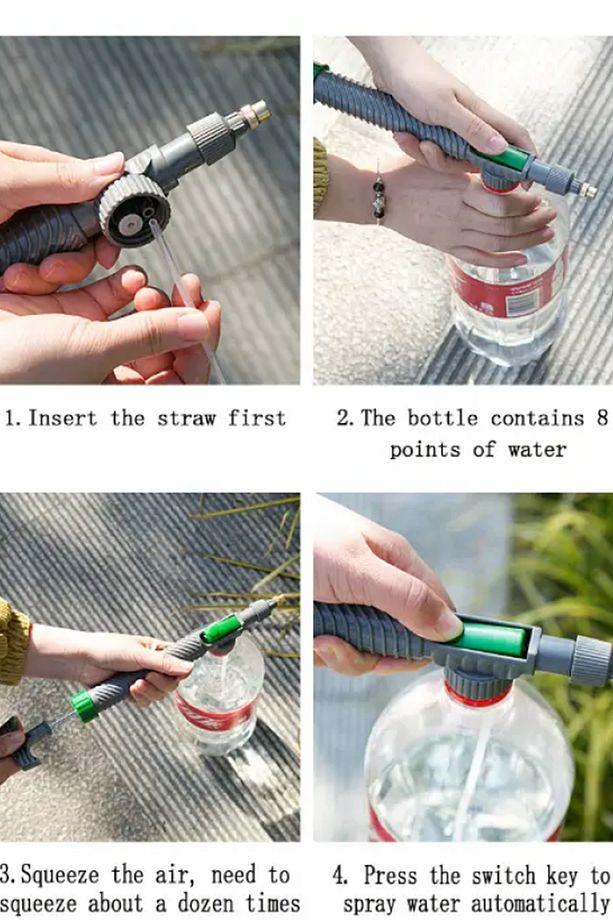 1. Insert the straw first

2. The bottle contains 8 points of water

3. Squeeze the air, need to squeeze about a dozen times

4. Press the switch key to spray water automatically