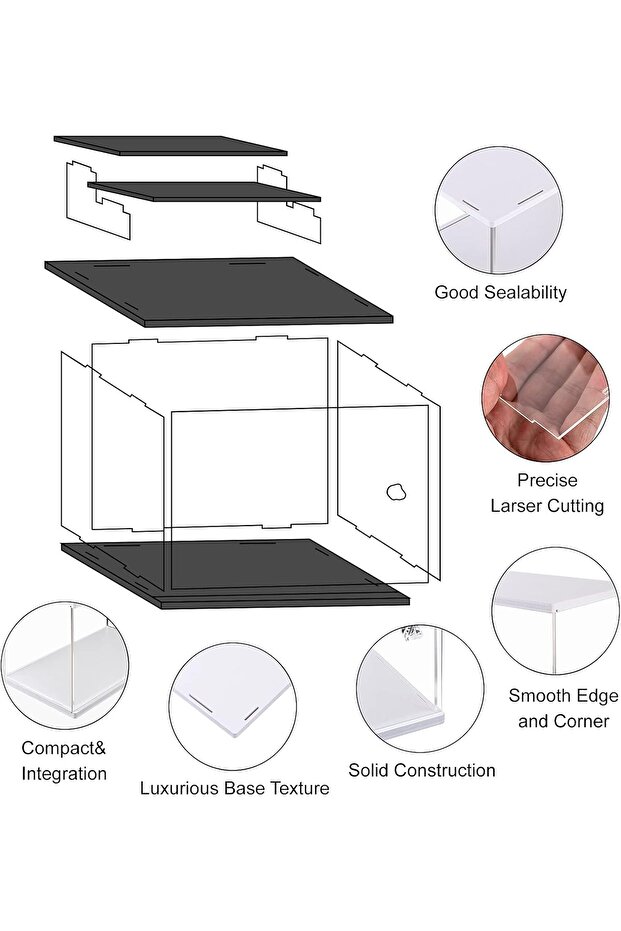 Good Sealability

Precise
Larser Cutting

Smooth Edge
and Corner

Compact&
Integration

Luxurious Base Texture

Solid Construction