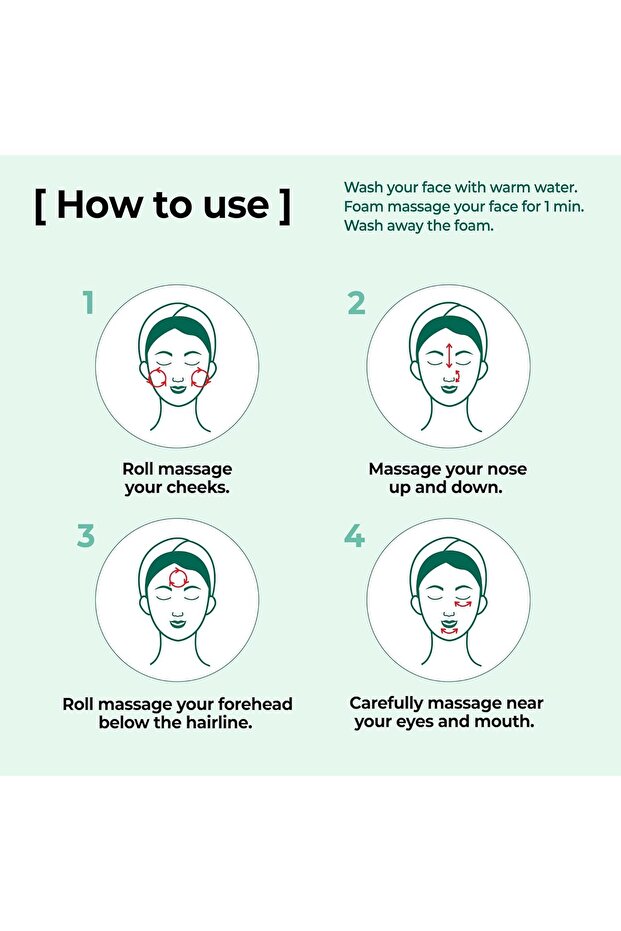 [ How to use ]

Wash your face with warm water.
Foam massage your face for 1 min.
Wash away the foam.

1

Roll massage your cheeks.

2

Massage your nose up and down.

3

Roll massage your forehead below the hairline.

4

Carefully massage near your eyes and mouth.