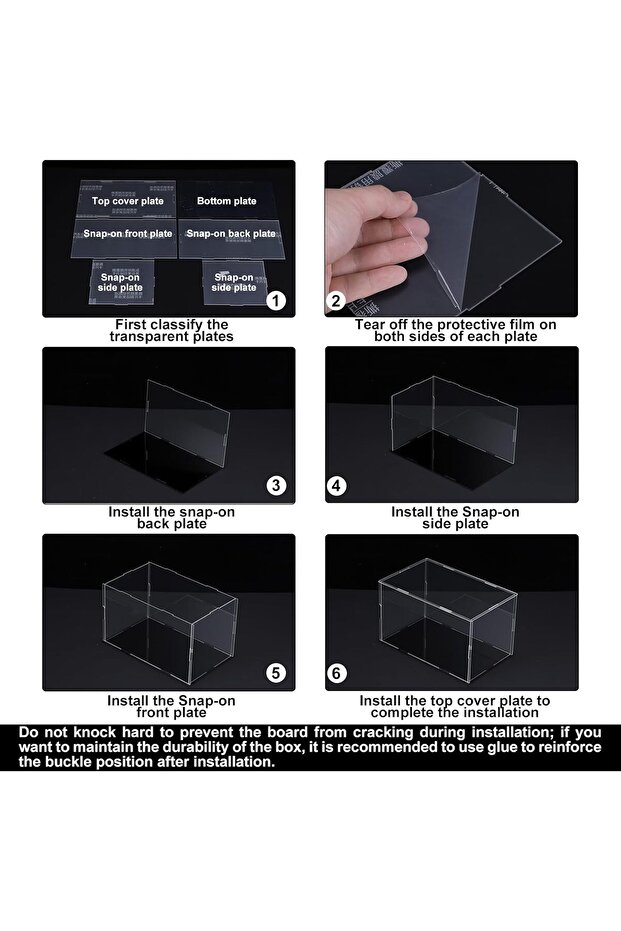 Top cover plate
Bottom plate
Snap-on front plate
Snap-on back plate
Snap-on side plate
Snap-on side plate
1
First classify the transparent plates

2
Tear off the protective film on both sides of each plate

3
Install the snap-on back plate

4
Install the Snap-on side plate

5
Install the Snap-on front plate

6
Install the top cover plate to complete the installation

Do not knock hard to prevent the board from cracking during installation; if you want to maintain the durability of the box, it is recommended to use glue to reinforce the buckle position after installation.