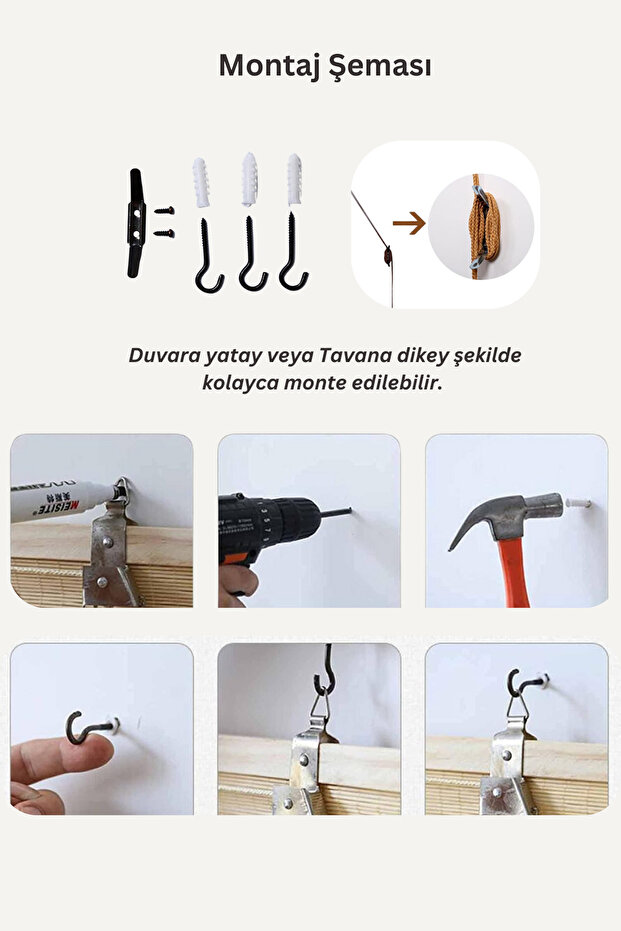 Montaj Şeması

Duvara yatay veya Tavana dikey şekilde kolayca monte edilebilir.

MEISITE