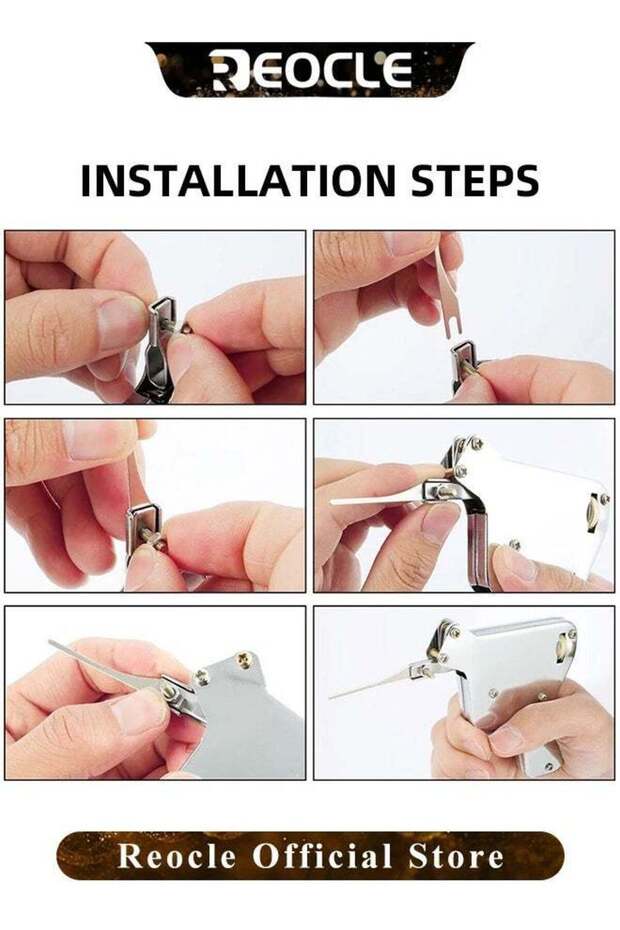 REOCLE

INSTALLATION STEPS

Reocle Official Store