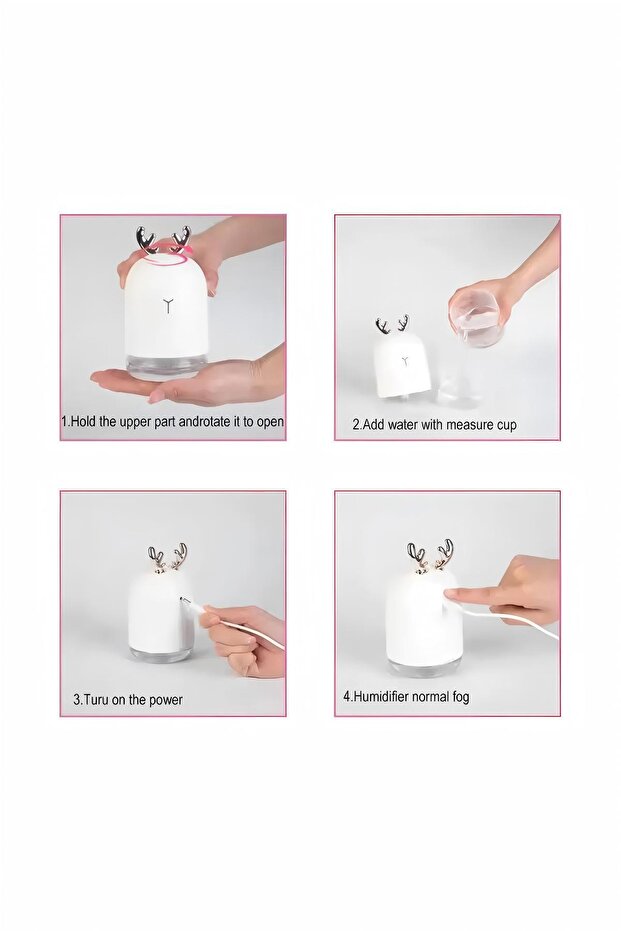 1.Hold the upper part androtate it to open

2.Add water with measure cup

3.Turu on the power

4.Humidifier normal fog