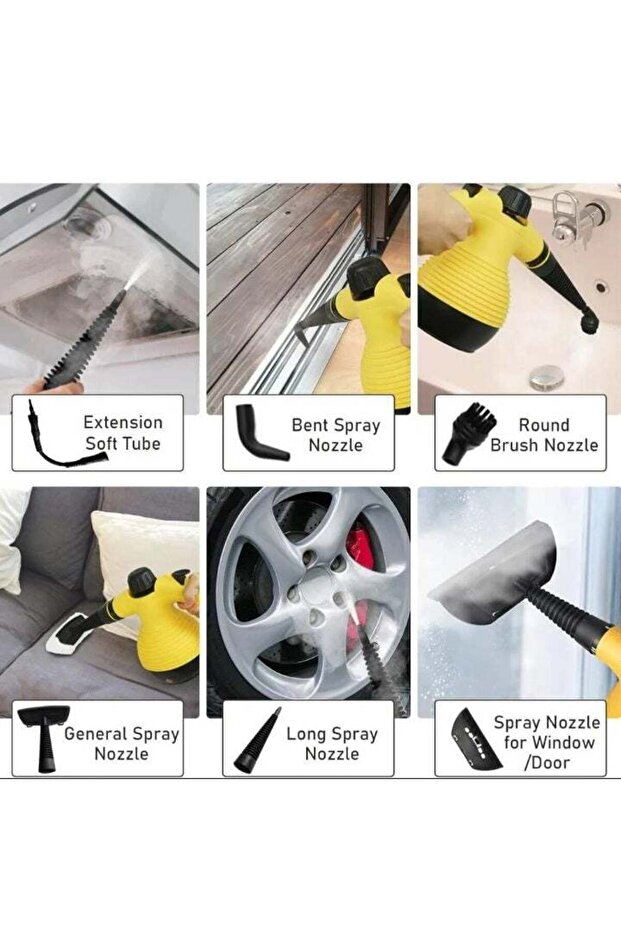 Extension Soft Tube

Bent Spray Nozzle

Round Brush Nozzle

General Spray Nozzle

Long Spray Nozzle

Spray Nozzle for Window /Door