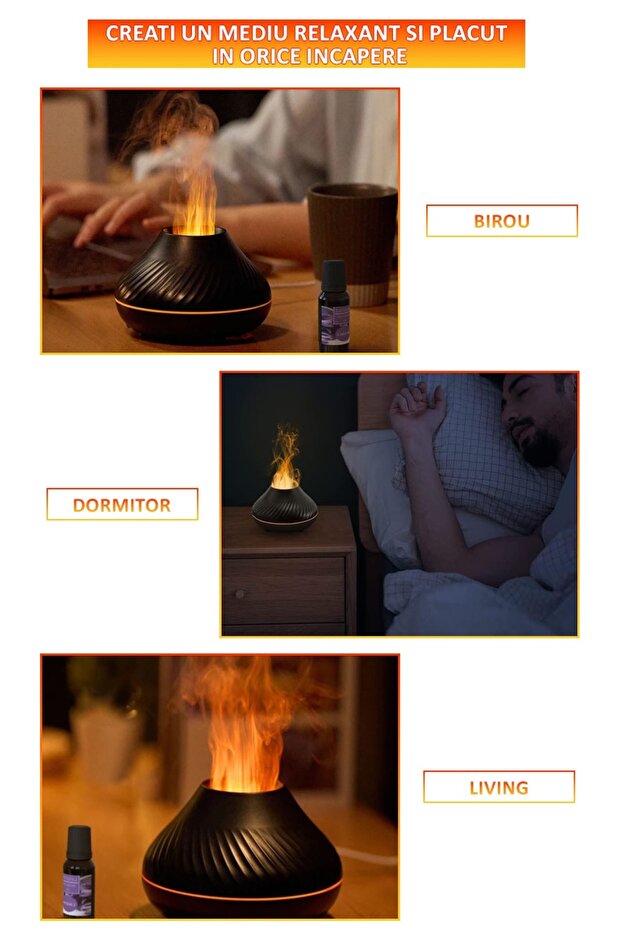 CREATI UN MEDIU RELAXANT SI PLACUT
IN ORICE INCAPERE

BIROU

DORMITOR

LIVING