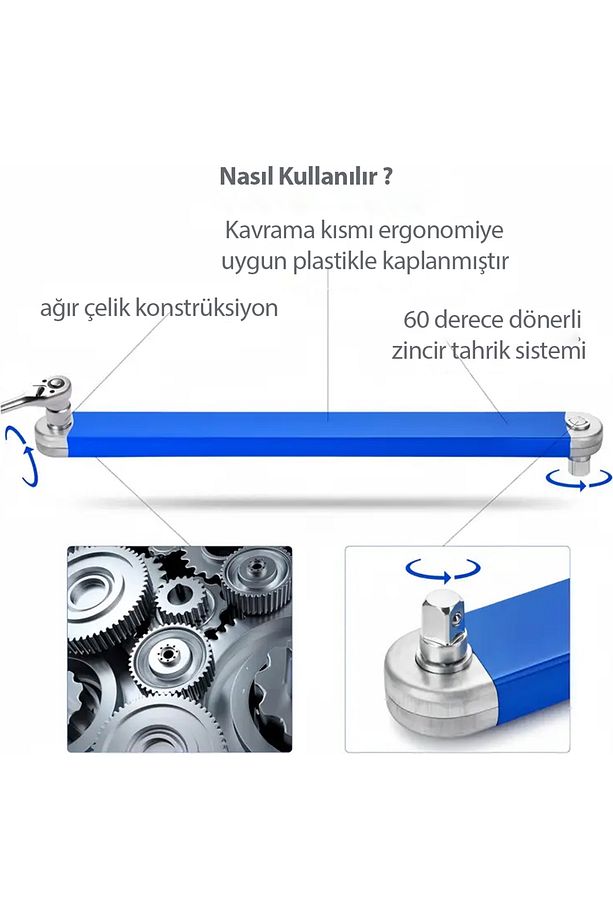 Nasıl Kullanılır ?

Kavrama kısmı ergonomiye uygun plastikle kaplanmıştır

ağır çelik konstrüksiyon

60 derece dönerli zincir tahrik sistemi