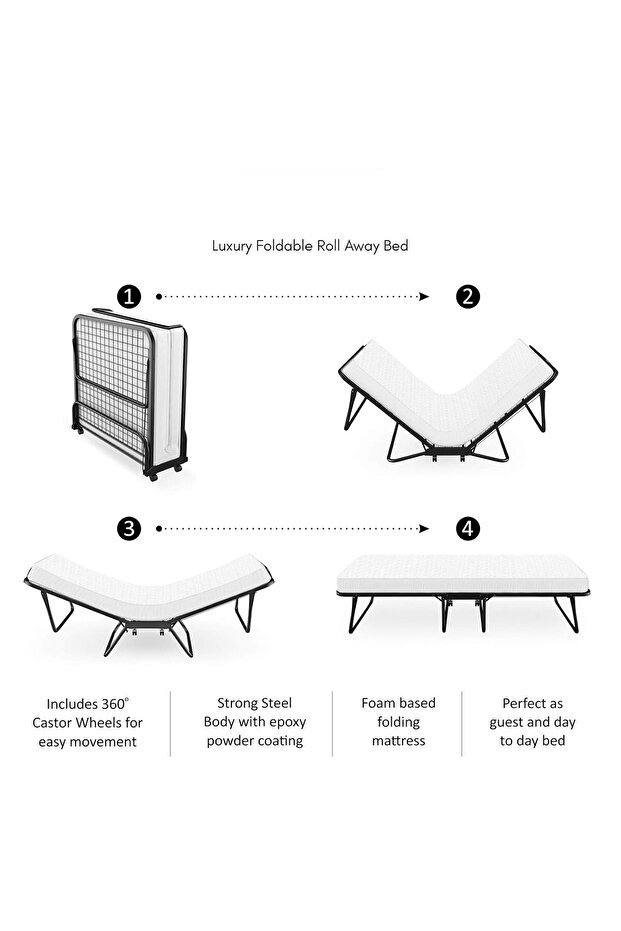 Luxury Foldable Roll Away Bed

1

2

3

4

Includes 360° Castor Wheels for easy movement

Strong Steel Body with epoxy powder coating

Foam based folding mattress

Perfect as guest and day to day bed