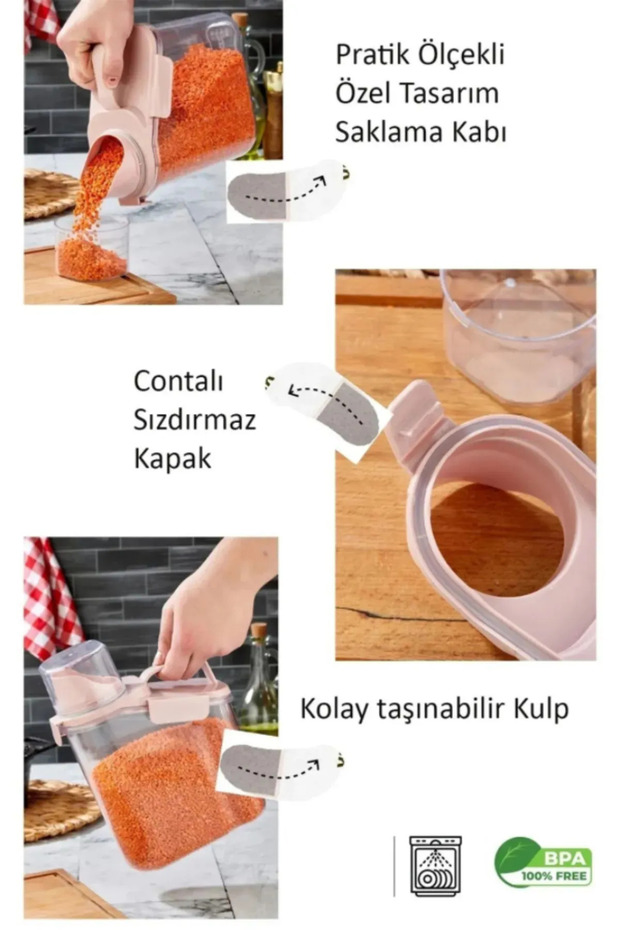 Pratik Ölçekli
Özel Tasarım
Saklama Kabı

Contalı
Sızdırmaz
Kapak

Kolay taşınabilir Kulp

BPA
100% FREE