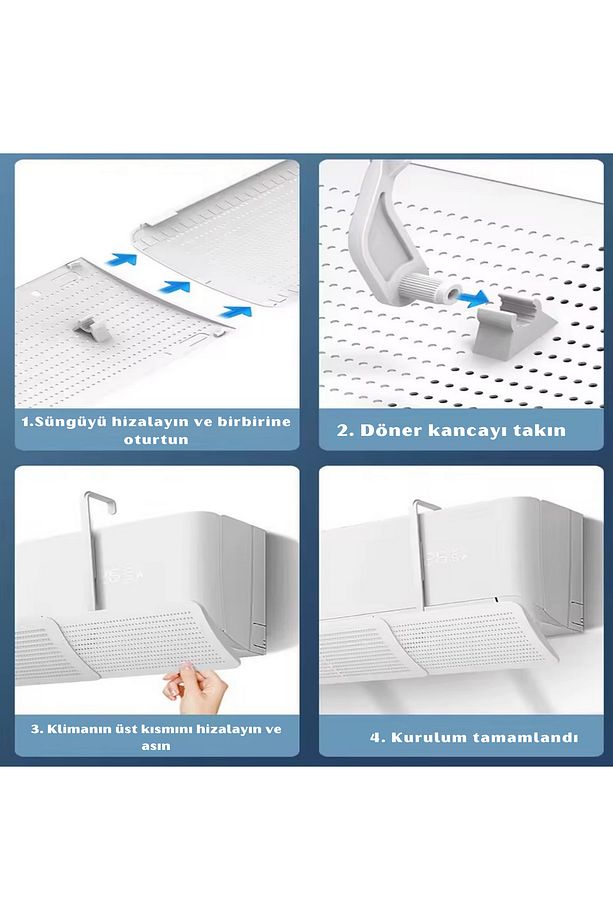 1.Süngüyü hizalayın ve birbirine oturtun

2. Döner kancayı takın

3. Klimanın üst kısmını hizalayın ve asın

4. Kurulum tamamlandı